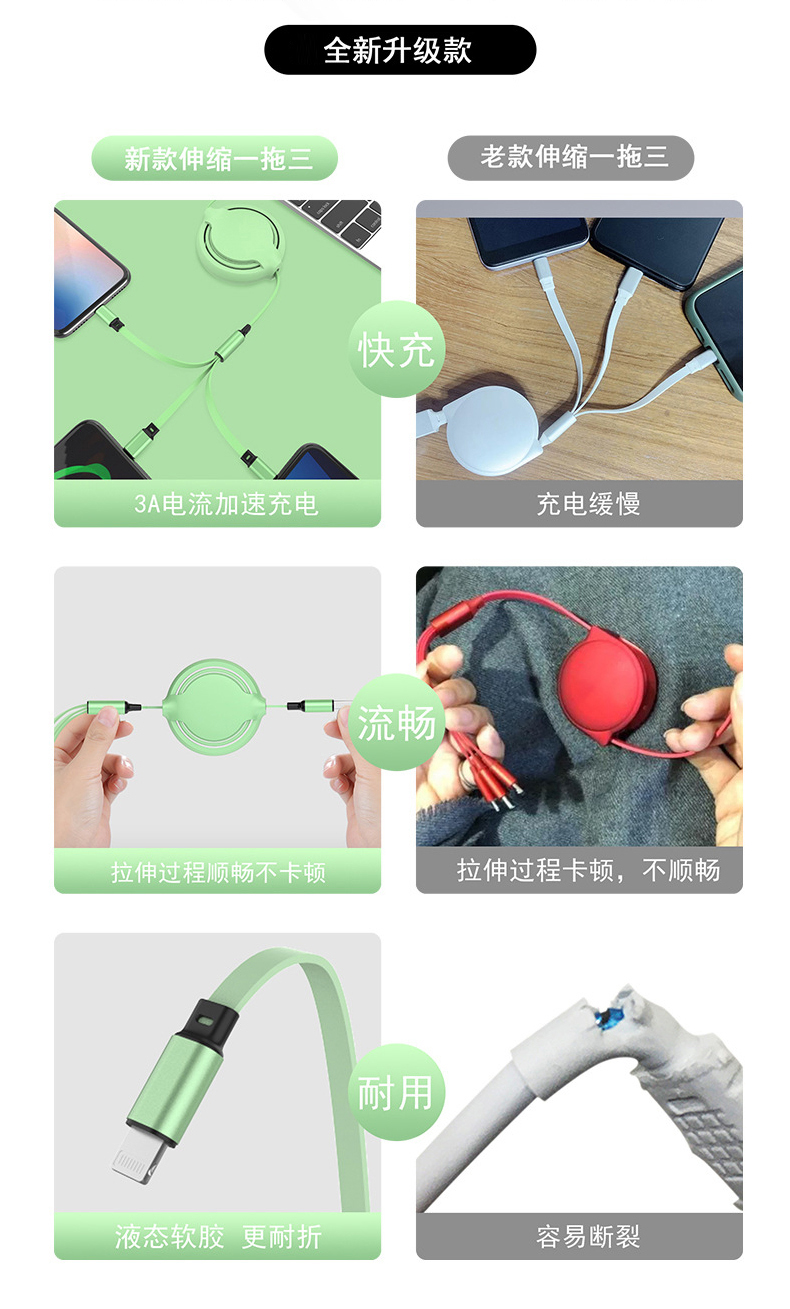 全新升级款

新款伸缩一拖三

老款伸缩一拖三

快充

3A电流加速充电

充电缓慢

流畅

拉伸过程顺畅不卡顿

拉伸过程卡顿，不顺畅

耐用

液态软胶 更耐折

容易断裂